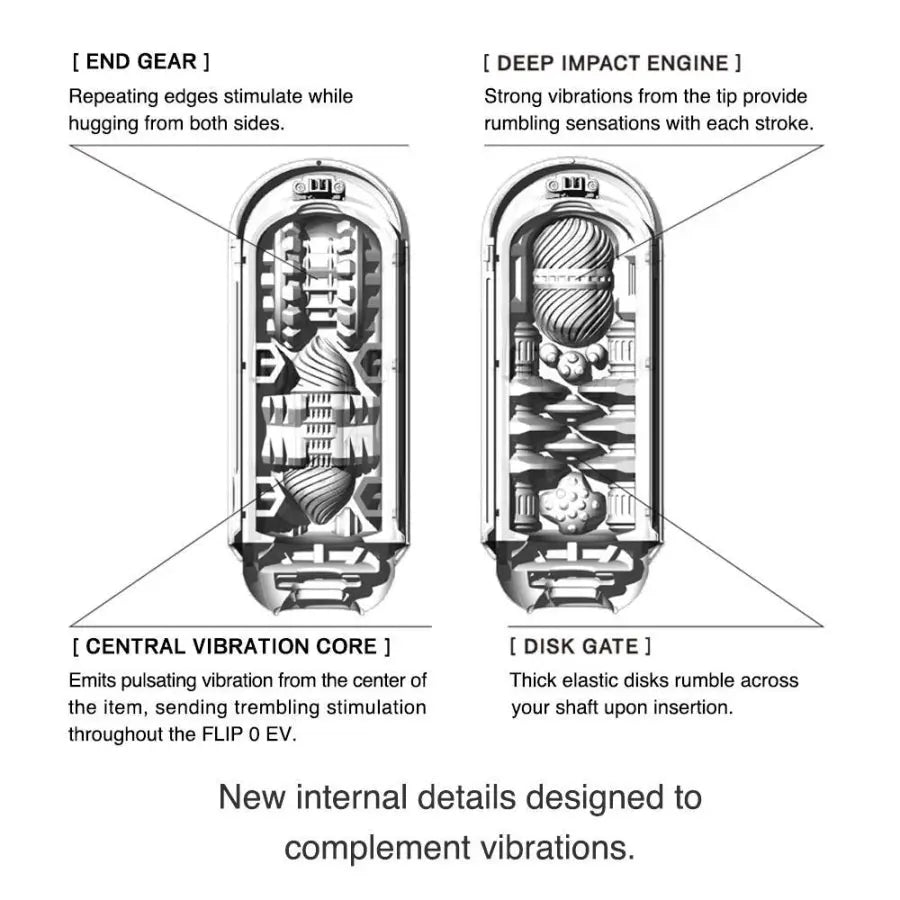 [ END GEAR ]
Repeating edges stimulate while hugging from both sides.

[ DEEP IMPACT ENGINE ]
Strong vibrations from the tip provide rumbling sensations with each stroke.

[ CENTRAL VIBRATION CORE ]
Emits pulsating vibration from the center of the item, sending trembling stimulation throughout the FLIP 0 EV.

[ DISK GATE ]
Thick elastic disks rumble across your shaft upon insertion.

New internal details designed to complement vibrations.